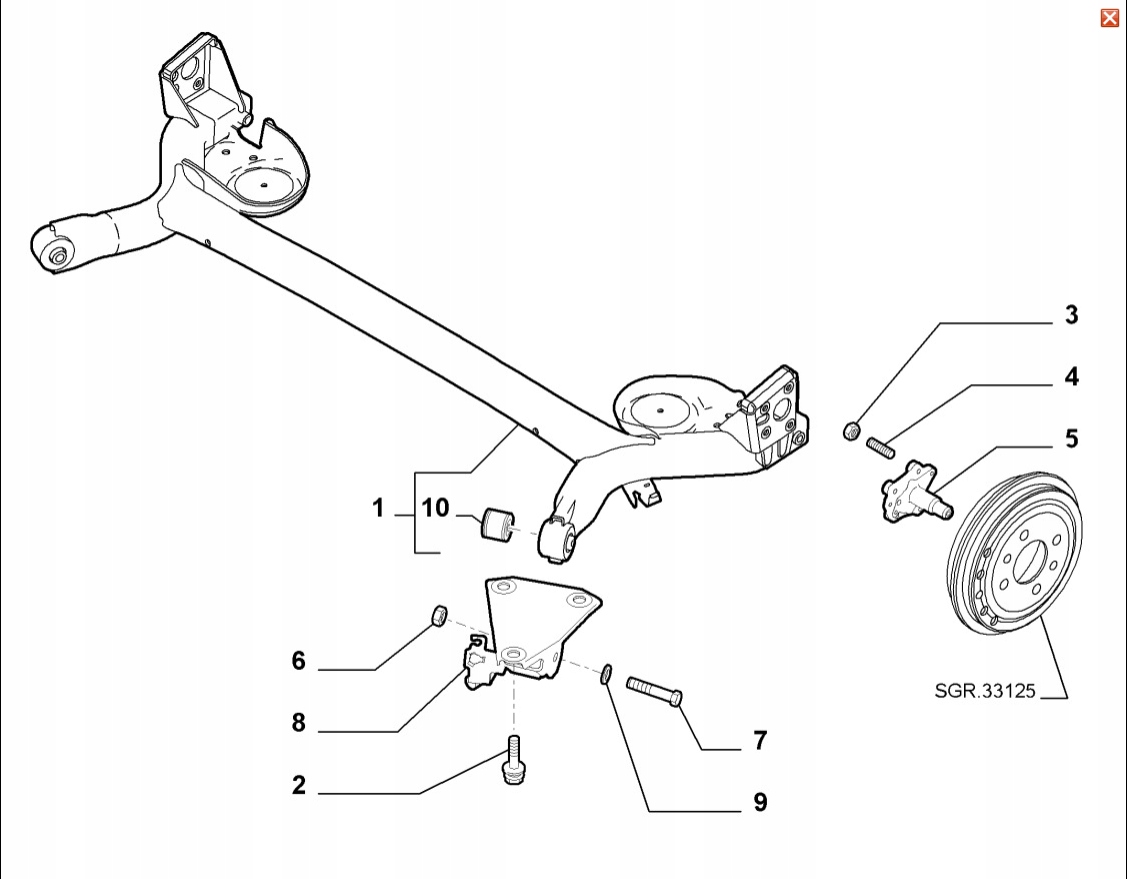 3
4
5
1
10
6
8
2
7
9
SGR.33125