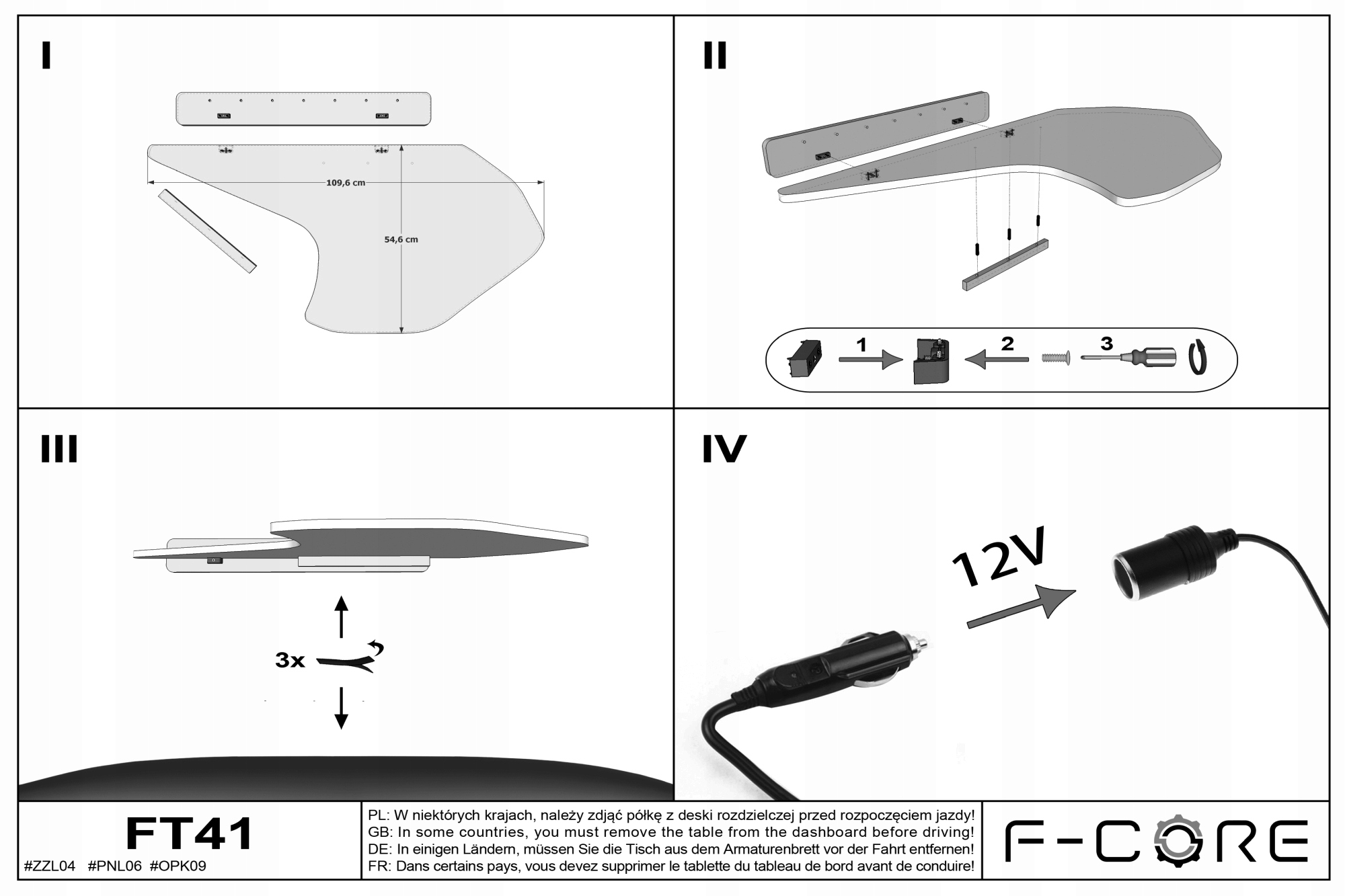 I

109,6 cm

54,6 cm

II

1

2

3

III

3x

IV

12V

FT41
#ZZL04 #PNL06 #OPK09

PL: W niektórych krajach, należy zdjąć półkę z deski rozdzielczej przed rozpoczęciem jazdy!
GB: In some countries, you must remove the table from the dashboard before driving!
DE: In einigen Ländern, müssen Sie die Tisch aus dem Armaturenbrett vor der Fahrt entfernen!
FR: Dans certains pays, vous devez supprimer le tablette du tableau de bord avant de conduire!

F-CORE