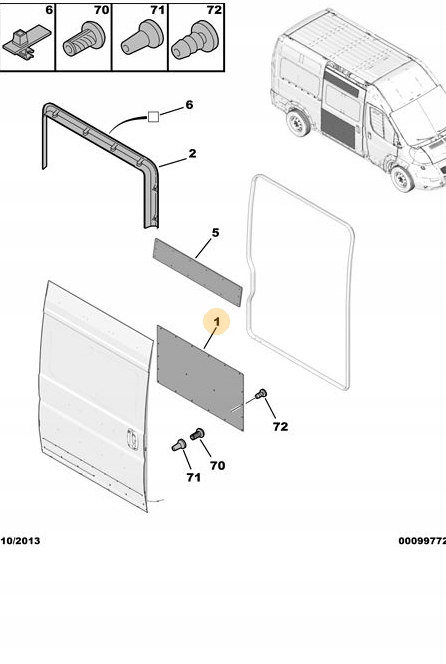 6 70 71 72

6

2

5

1

72

70

71

10/2013

00099772