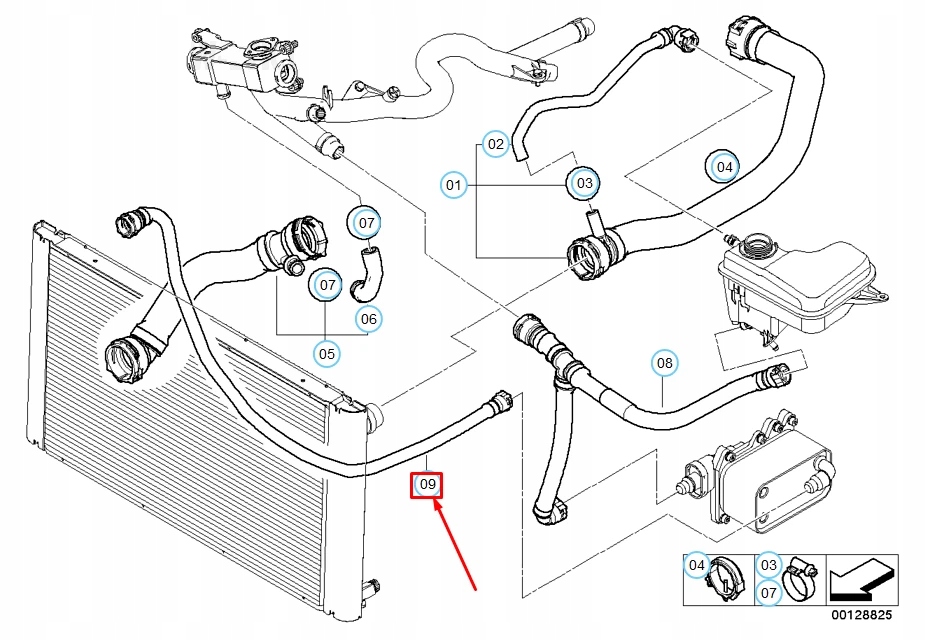 02
01
03
04
07
07
06
05
08
09
04
03
07
00128825