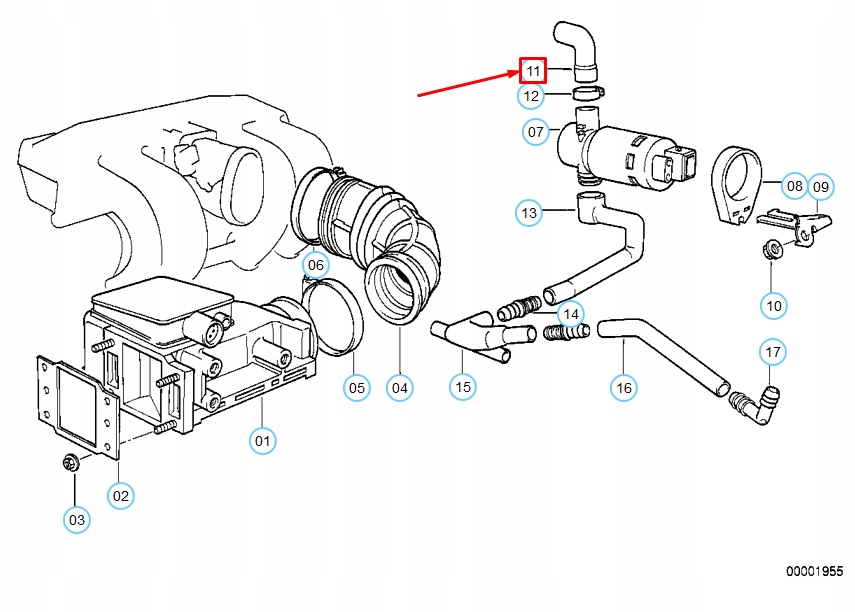 11
12
07
08
09
13
06
10
14
17
05
04
15
16
01
02
03
00001955