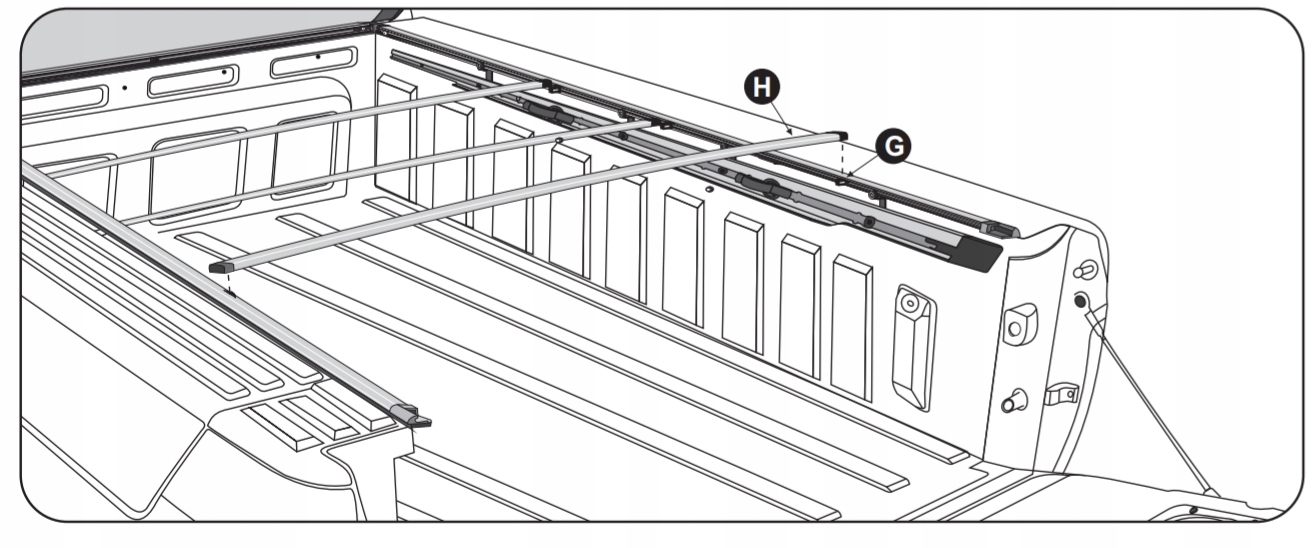 H
G