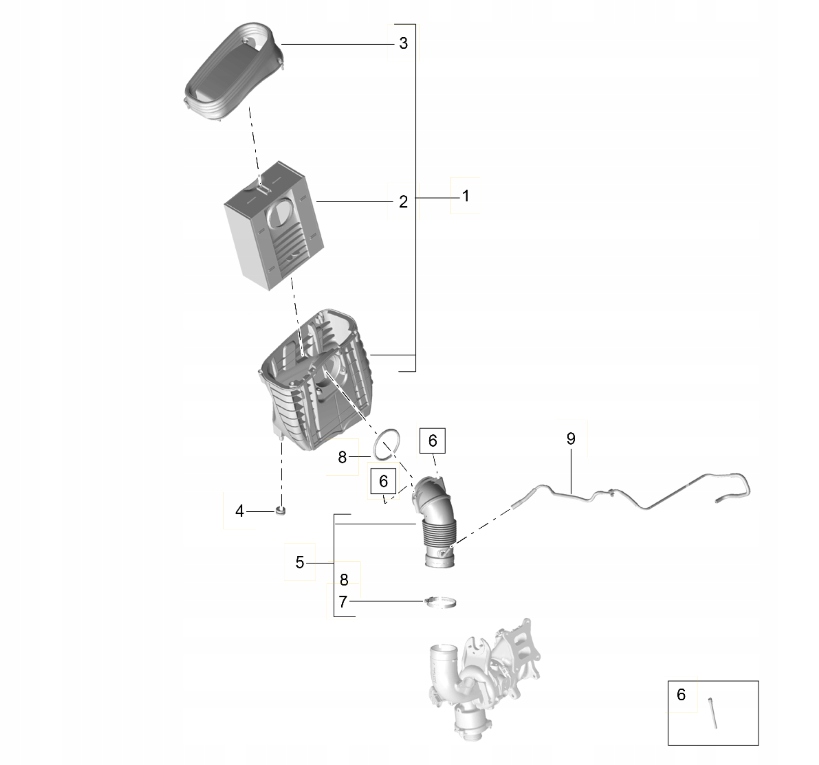 3
2
1
6
9
8
6
4
5
8
7
6