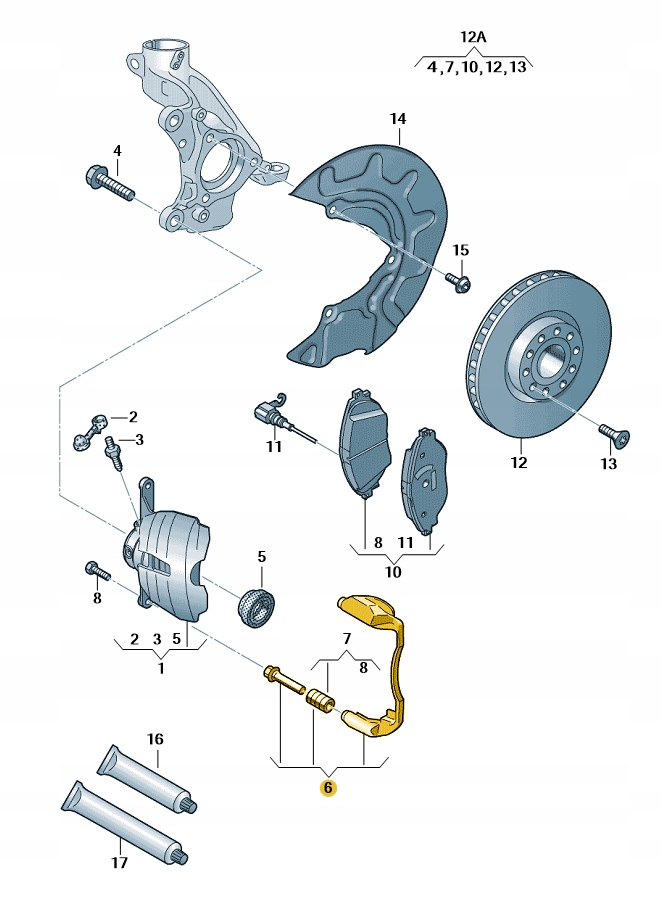 12A
4, 7, 10, 12, 13

14

4

15

2

3

11

12

13

8 11

10

5

8

2 3 5

1

7

8

6

16

17