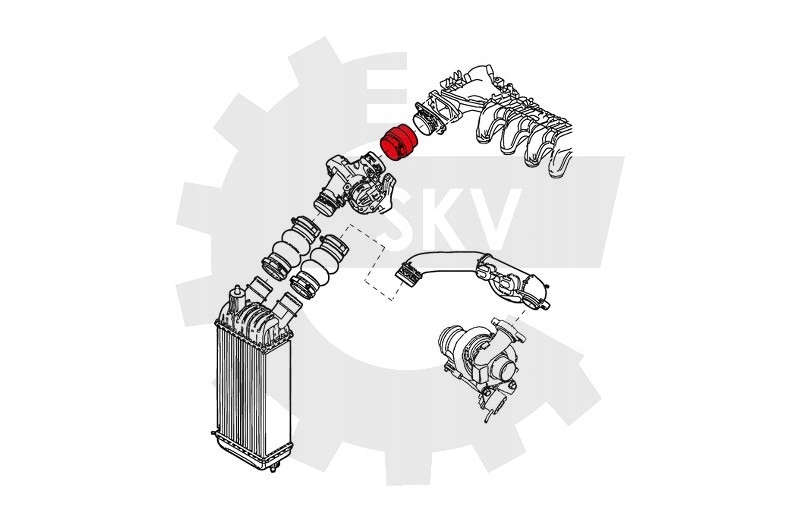 SKV