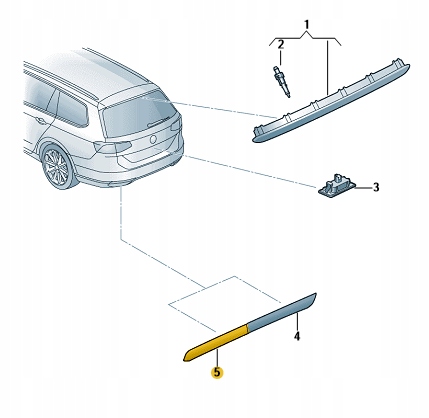 1
2
3
4
5