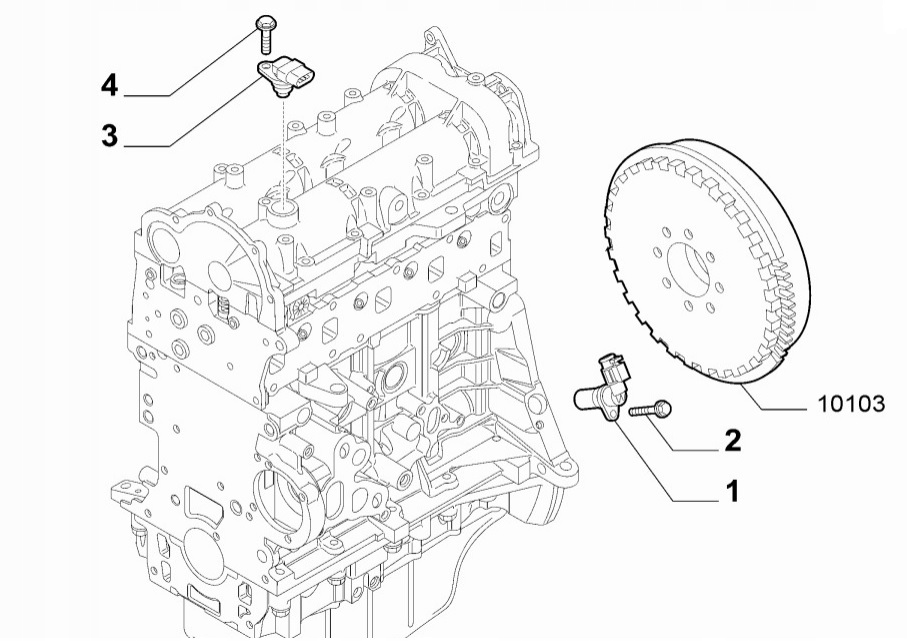 4
3
10103
2
1