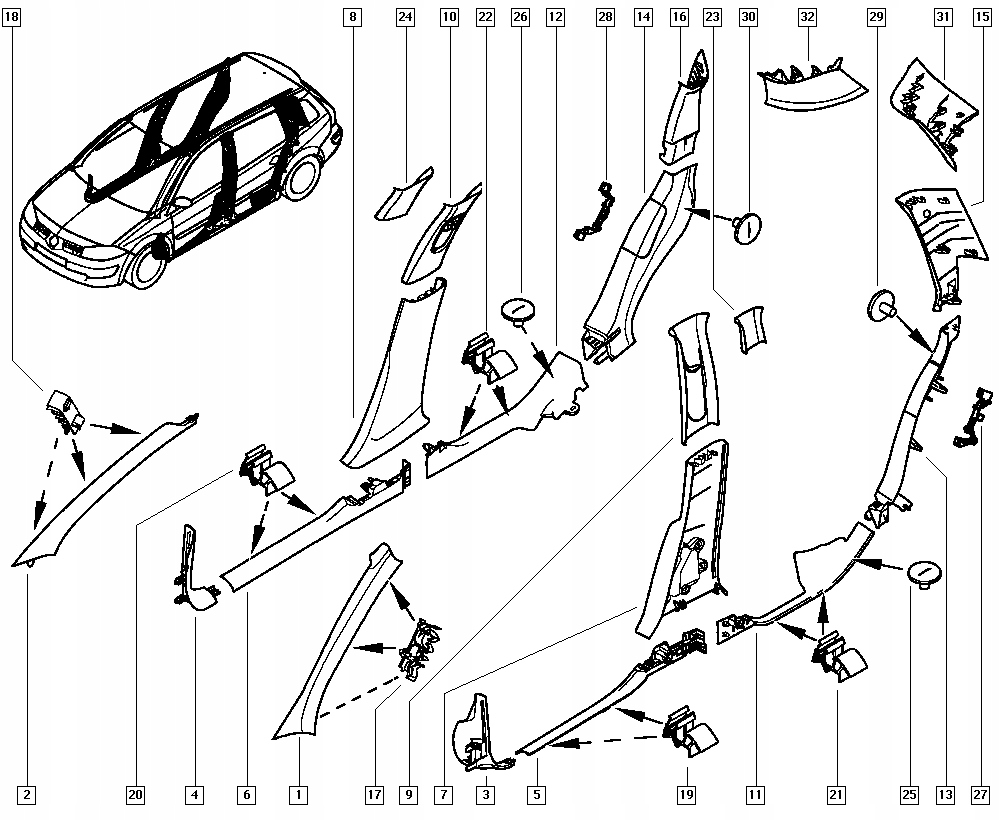 18
8
24
10
22
26
12
28
14
16
23
30
32
29
31
15
2
20
4
6
1
17
9
7
3
5
19
11
21
25
13
27