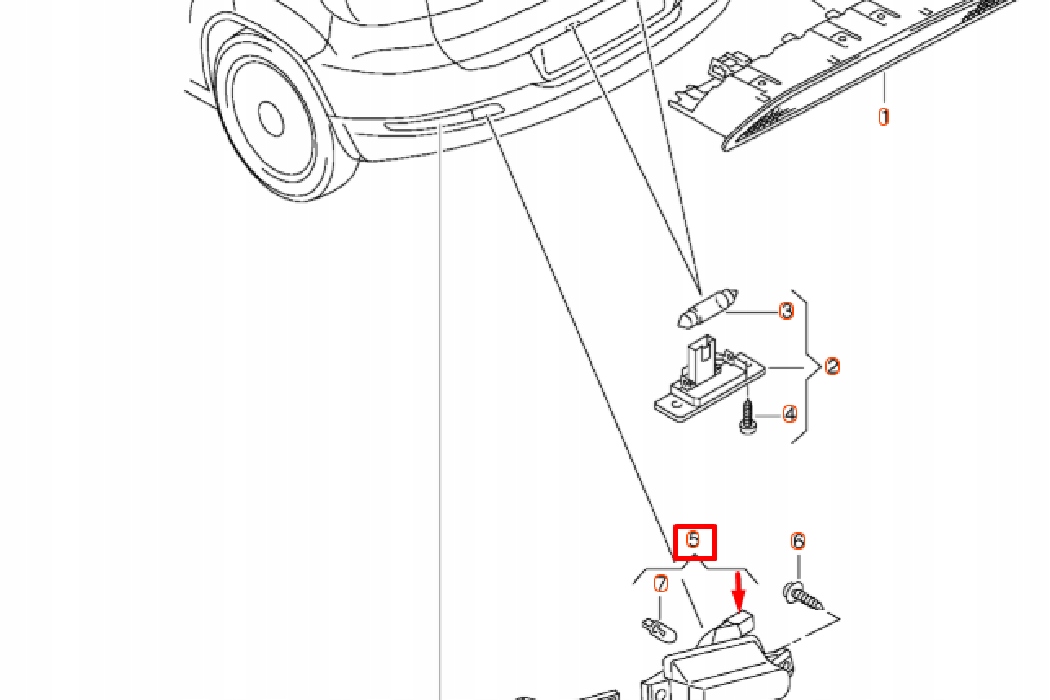 1
3
2
4
5
6
7