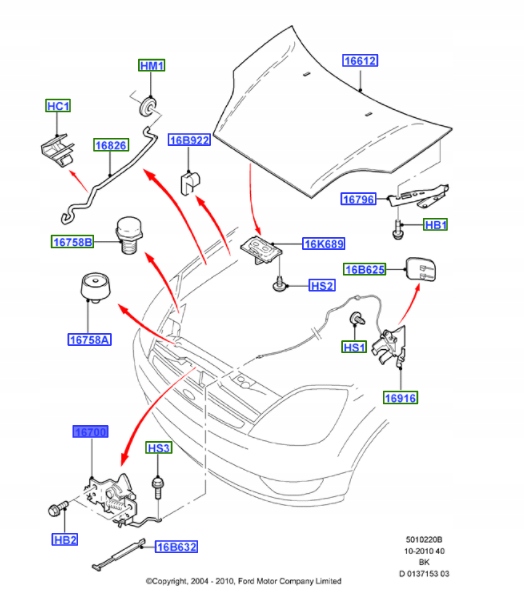 HM1
16612
HC1
16826
16B922
16796
HB1
16758B
16K689
16B625
HS2
16758A
HS1
16916
16700
HS3
HB2
16B632
5010220B
10-2010 40
BK
D 0137153 03
©Copyright, 2004 - 2010, Ford Motor Company Limited