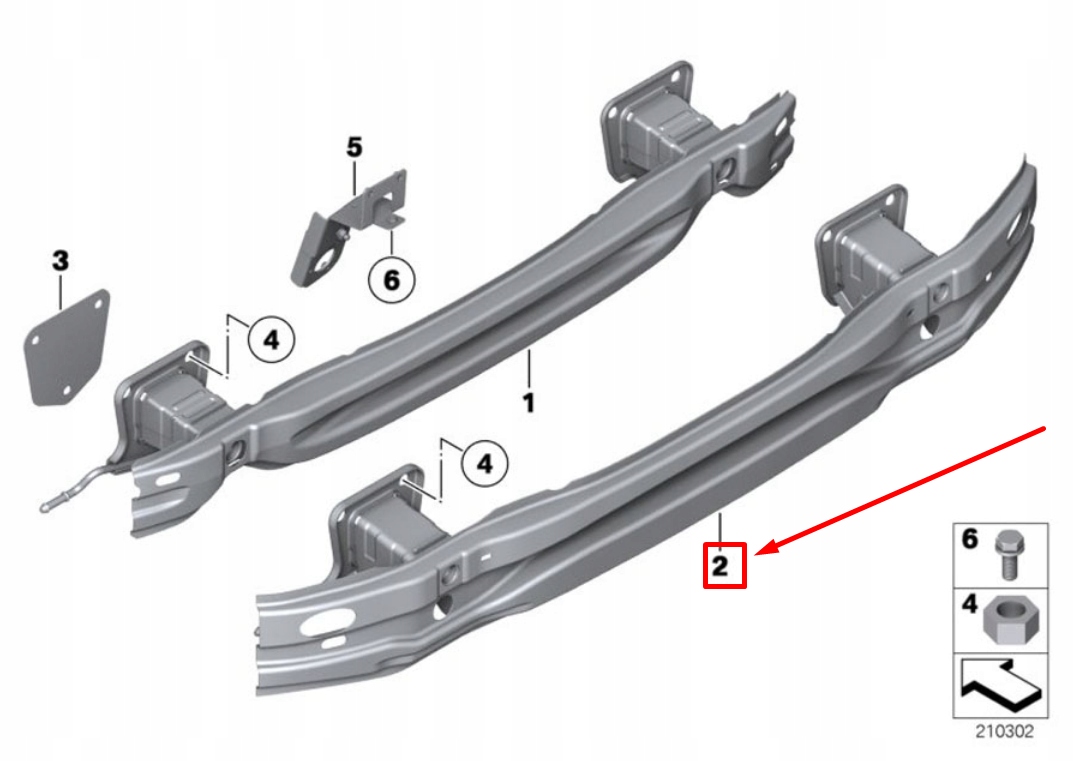 5
3
6
4
1
4
2
6
4
210302