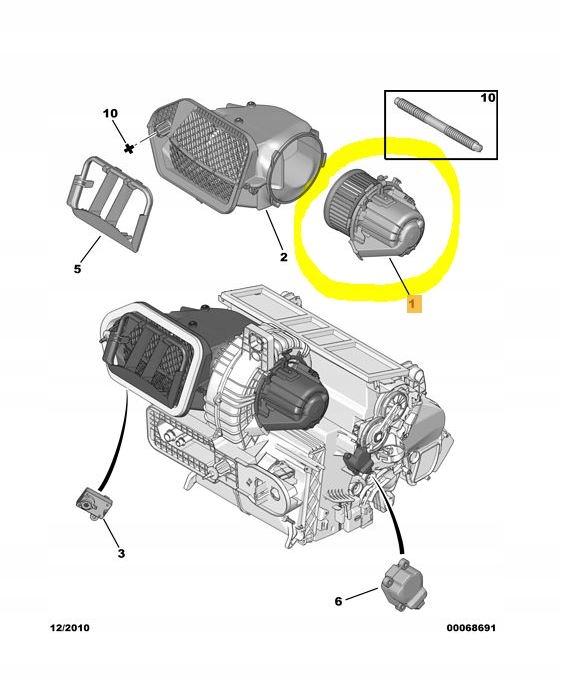 10

10

5

2

1

3

6

12/2010

00068691