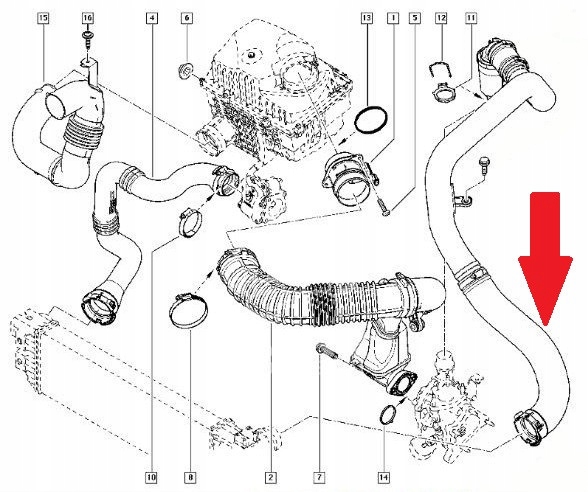 15
16
4
6
13
1
5
12
11
10
8
2
7
14