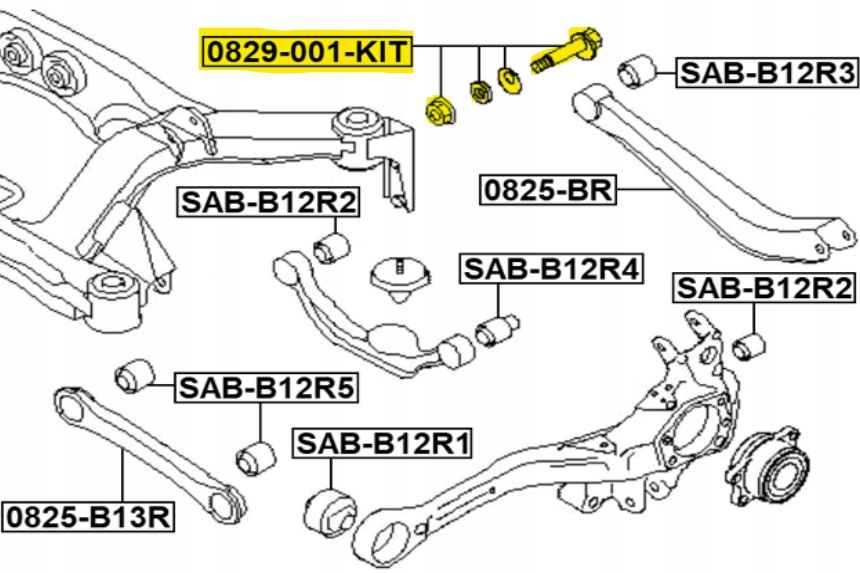 0829-001-KIT
SAB-B12R3
0825-BR
SAB-B12R2
SAB-B12R4
SAB-B12R2
SAB-B12R5
SAB-B12R1
0825-B13R