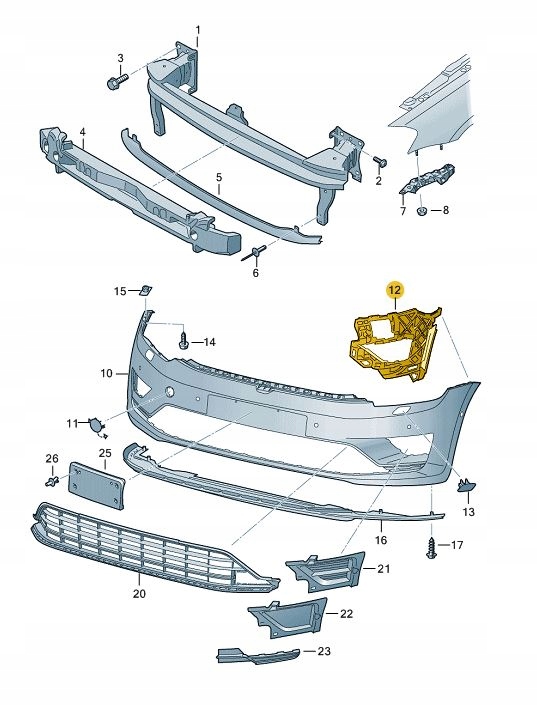 1
3
4
5
2
7
8
6
15
12
14
10
11
26
25
13
16
17
20
21
22
23