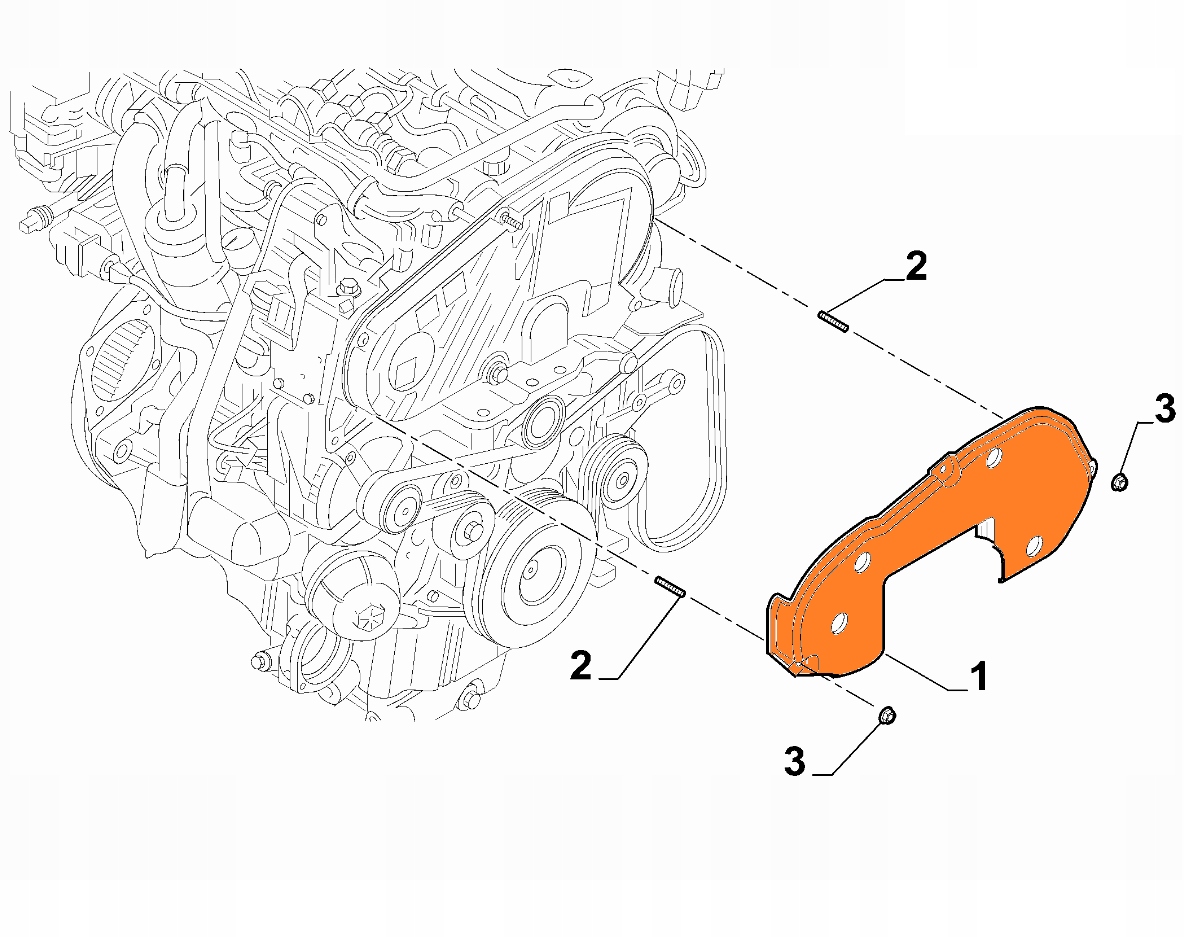 2
3
2
1
3