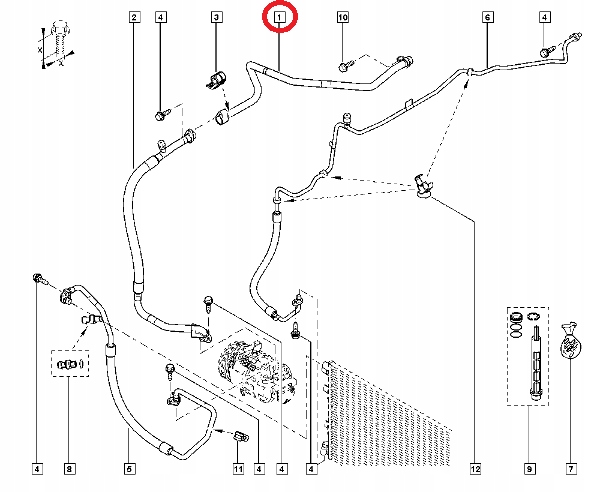 2
4
3
1
10
6
4
X
X
4
8
5
11
4
4
4
12
9
7