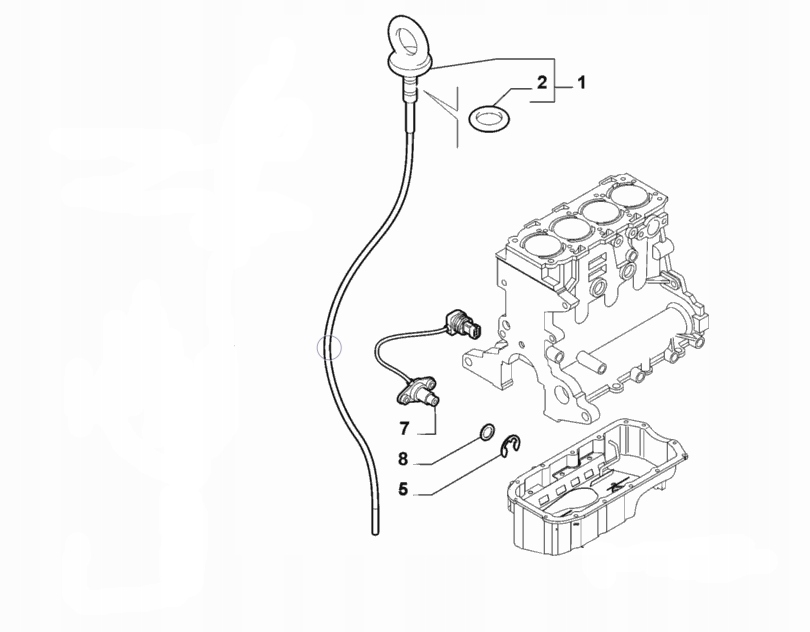 2
1
7
8
5