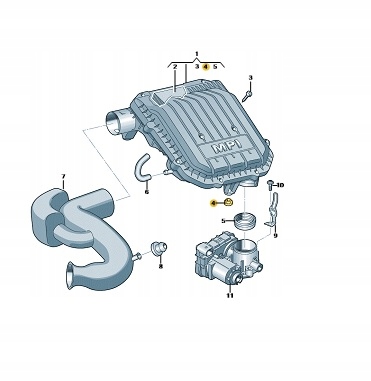 1
2
3 4 5
3
MPI
6
7
10
4
5
9
8
11