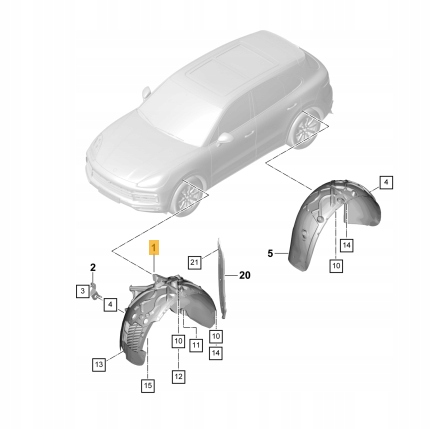 4
14
5
10
1
21
20
2
3
4
10
11
10
14
13
12
15