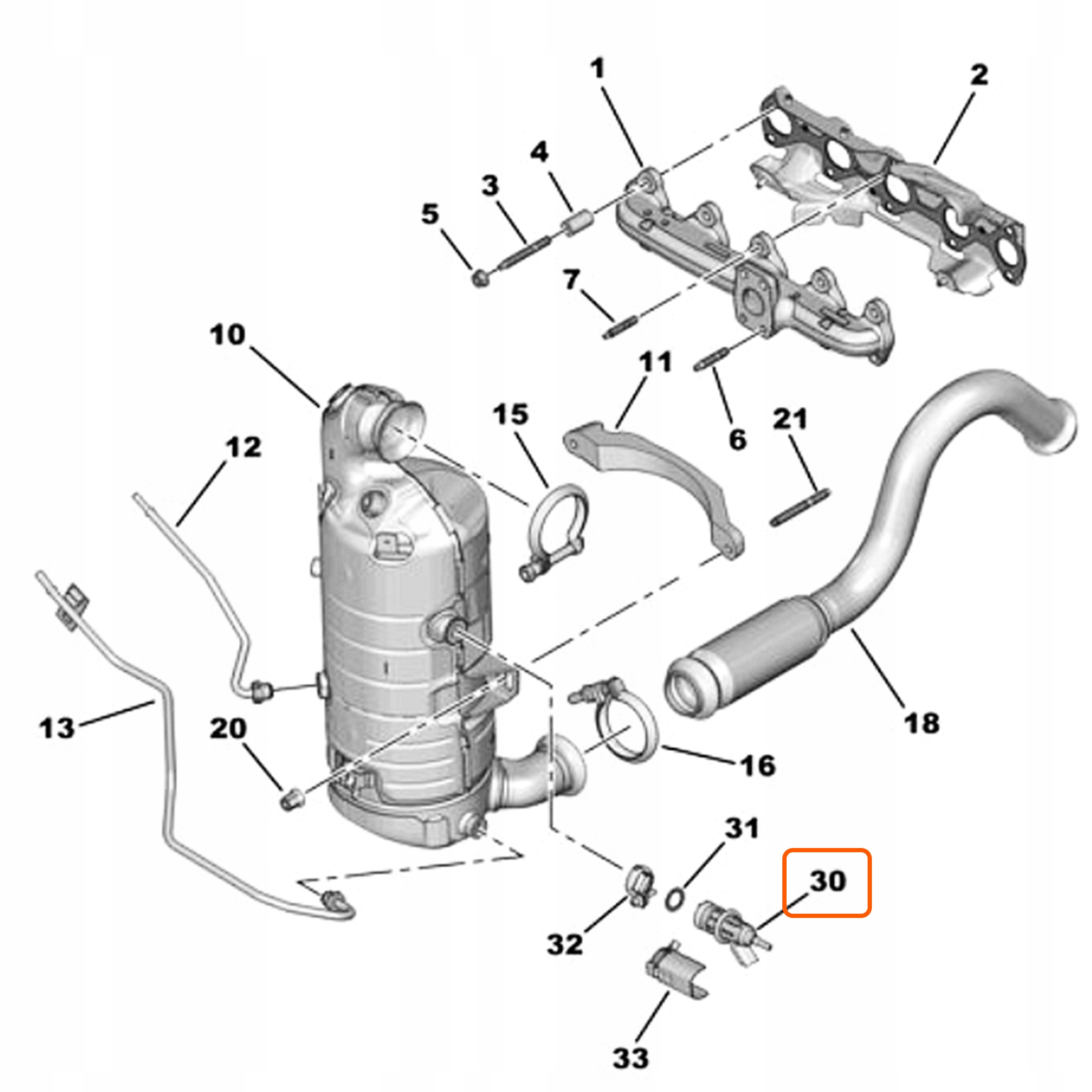 1
2
4
3
5
7
10
11
15
6
21
12
13
20
18
16
31
30
32
33