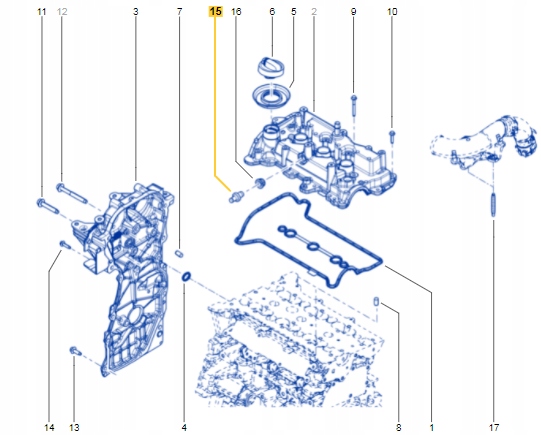 11 12 3 7 15 16 6 5 2 9 10

14 13 4 8 1 17