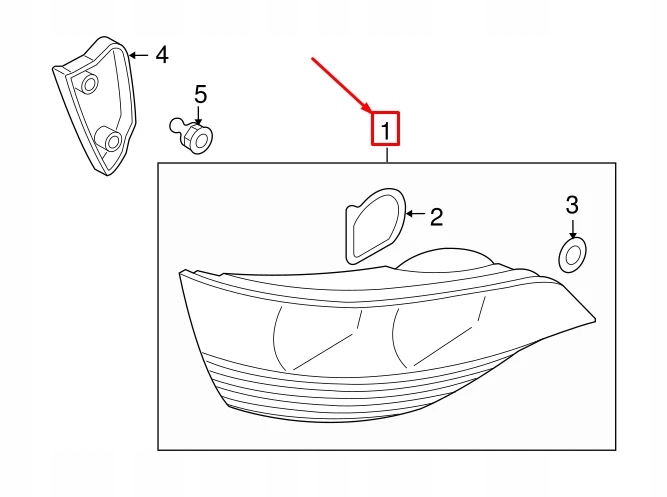 4
5
1
2
3