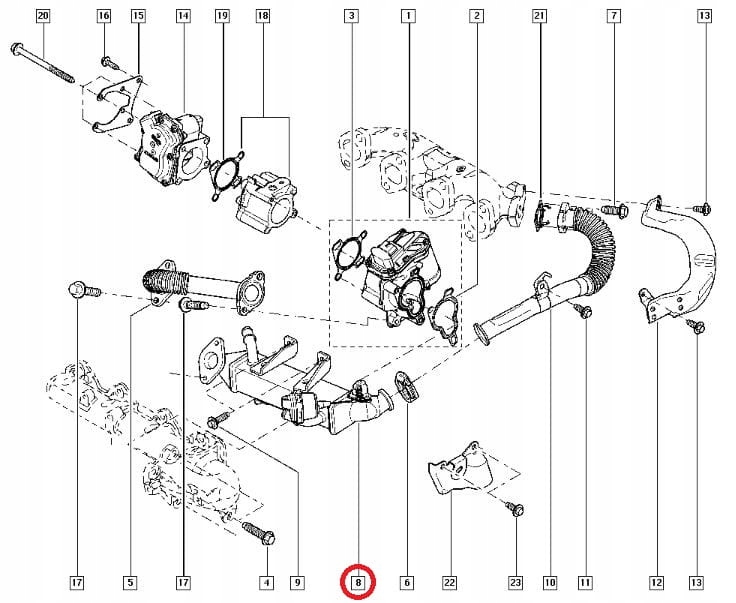 20 16 15 14 19 18 3 1 2 21 7 13

17 5 17 4 9 8 6 22 23 10 11 12 13