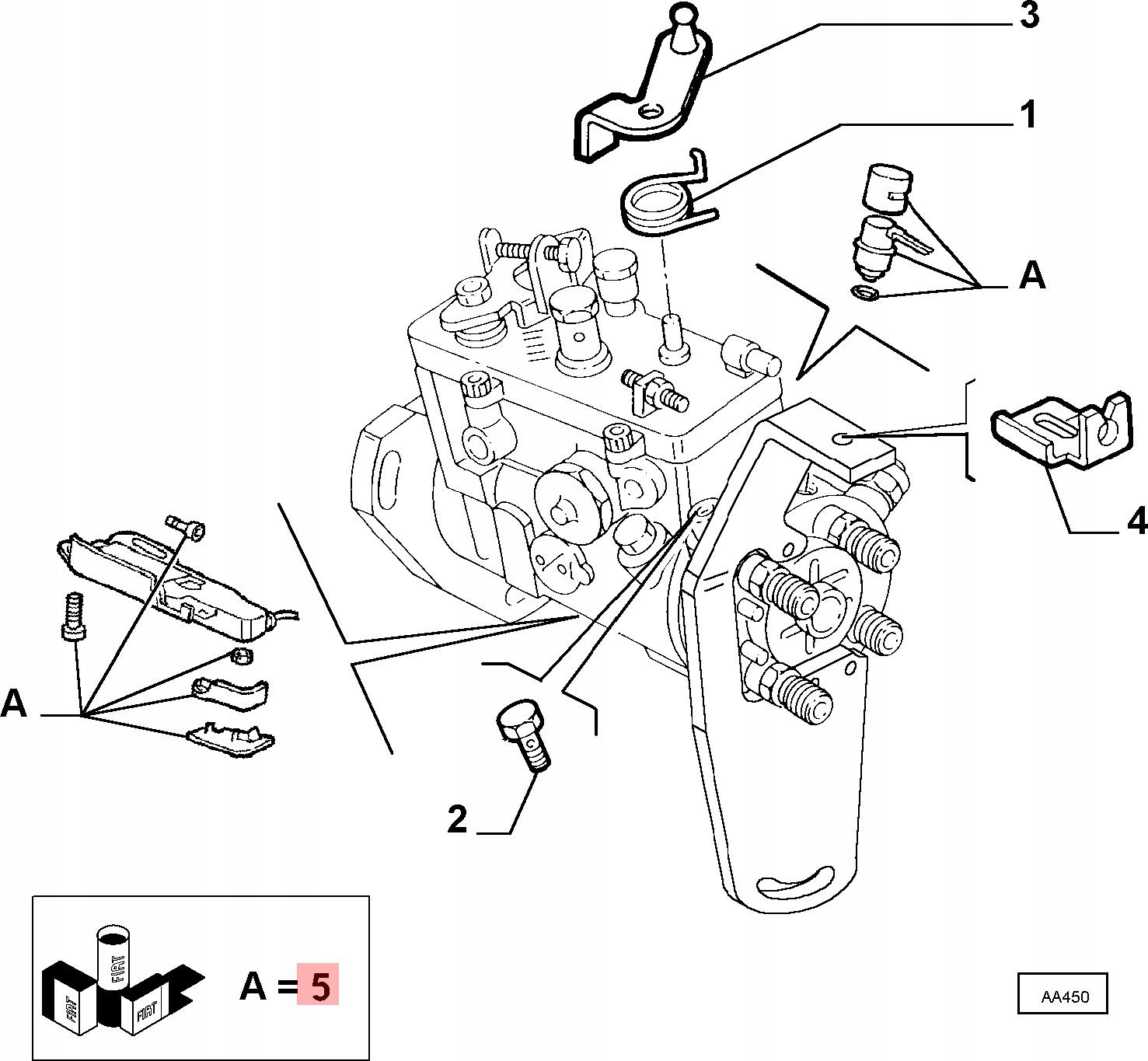 3
1
A
4
A
2
FIAT
FIAT
FIAT
A = 5
AA450