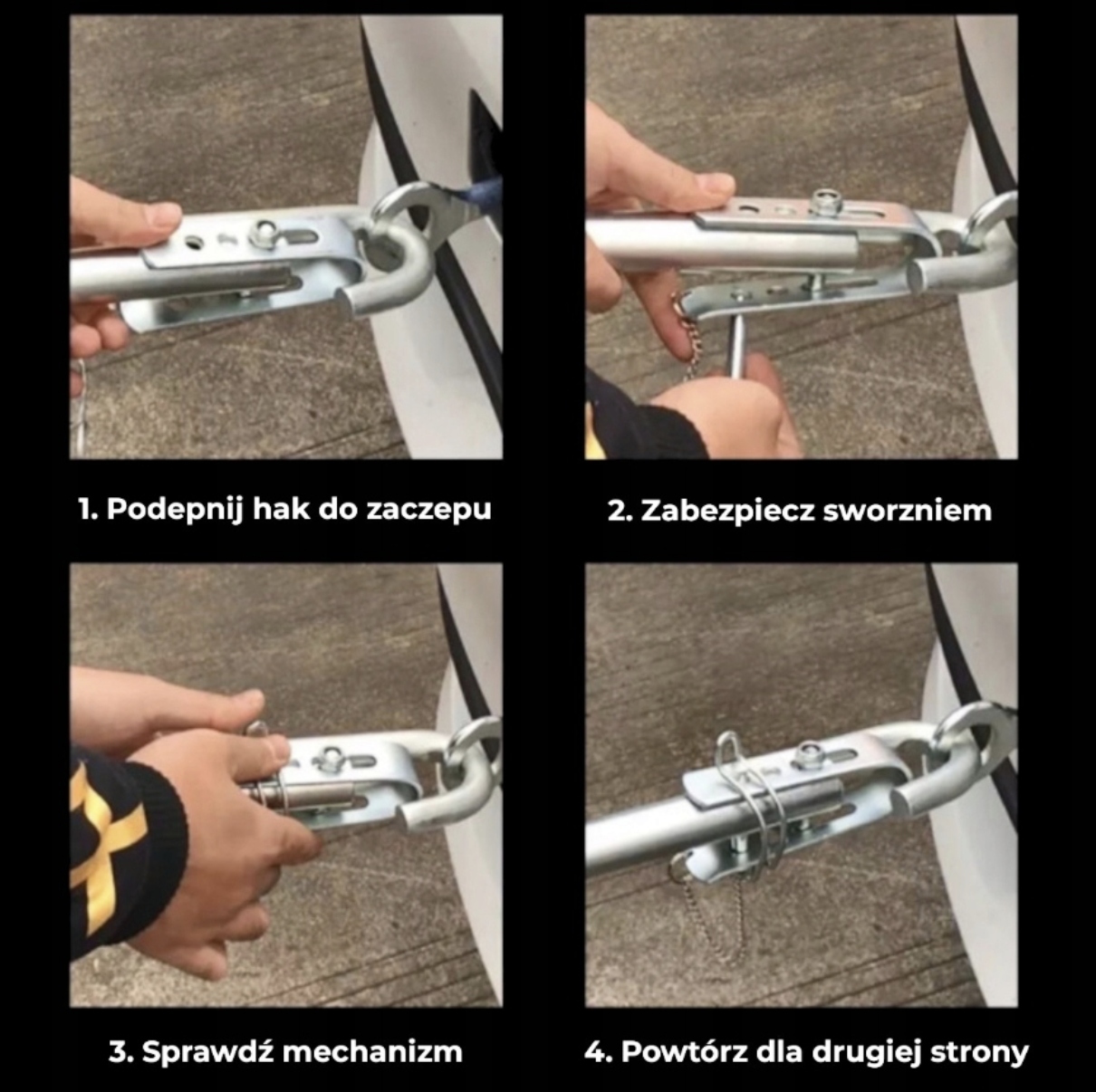 1. Podepnij hak do zaczepu

2. Zabezpiecz sworzniem

3. Sprawdź mechanizm

4. Powtórz dla drugiej strony