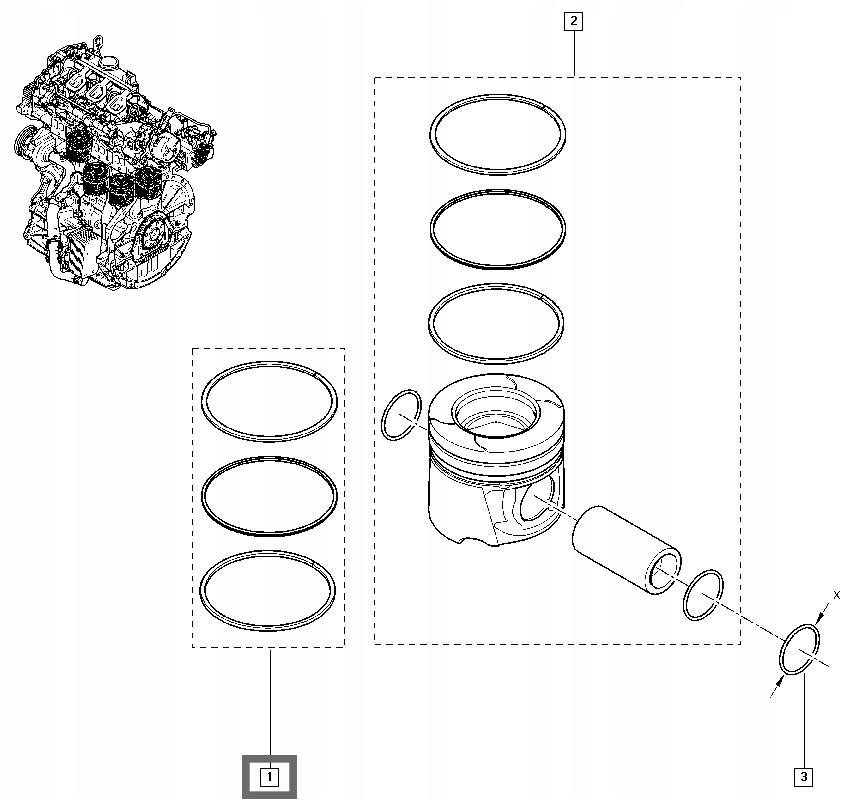 2

X

1

3