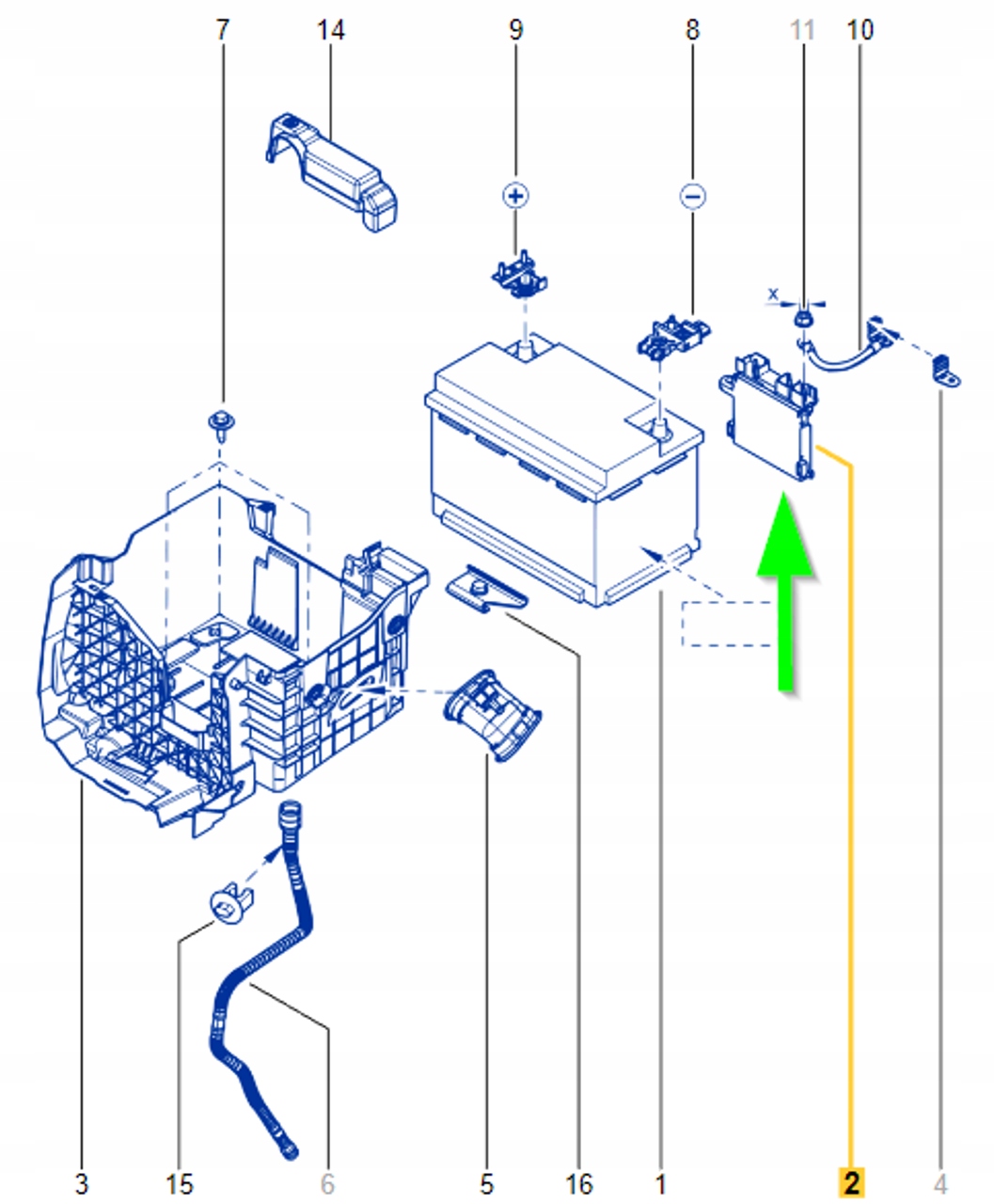 7 14 9 8 11 10

+ −

x

3 15 6 5 16 1 2 4