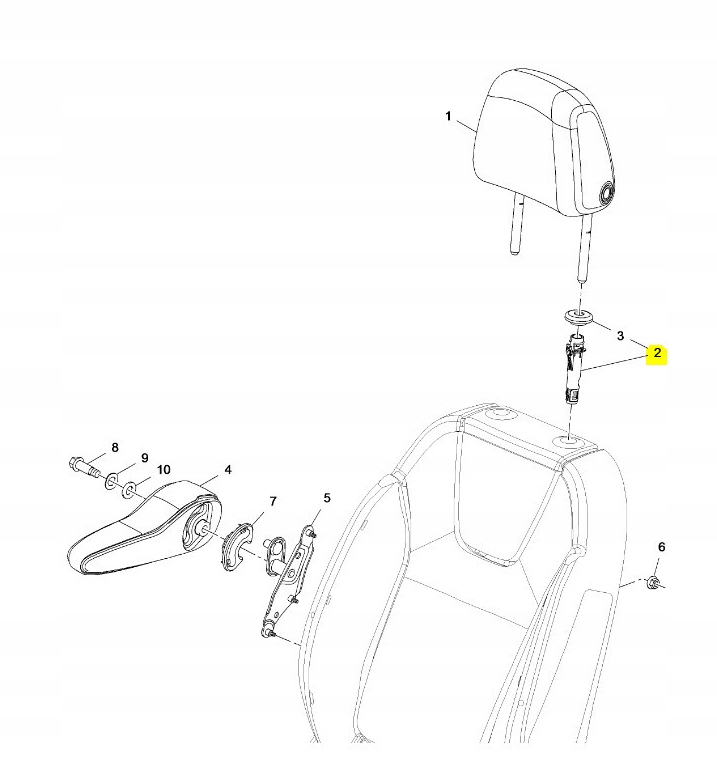 1

3

2

8

9

10

4

7

5

6