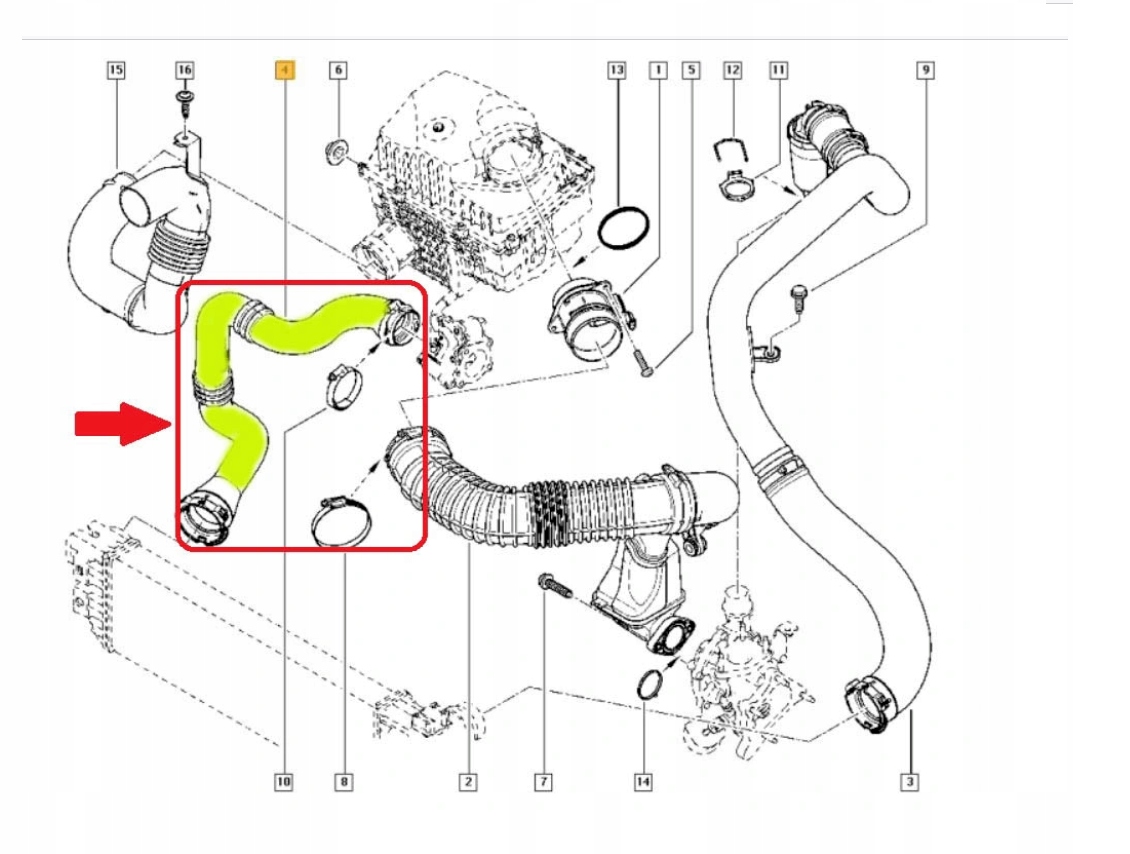 15
16
4
6
13
1
5
12
11
9
10
8
2
7
14
3