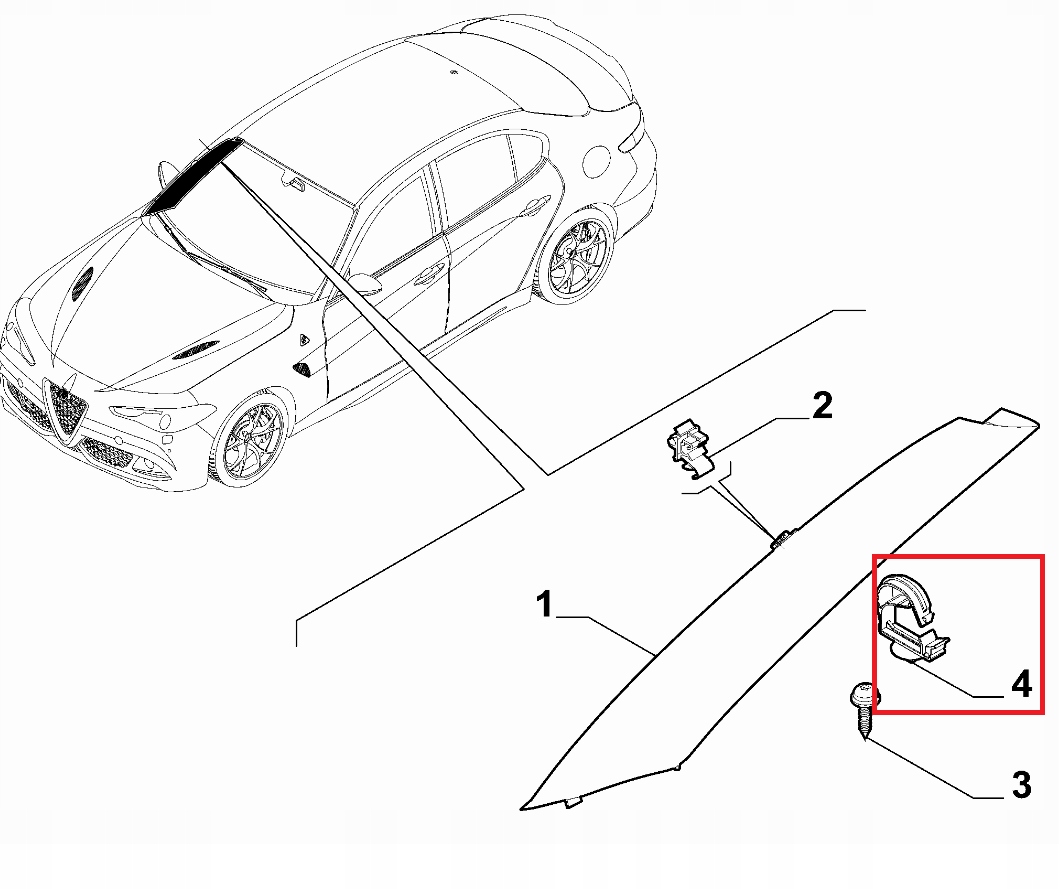 2

1

4

3