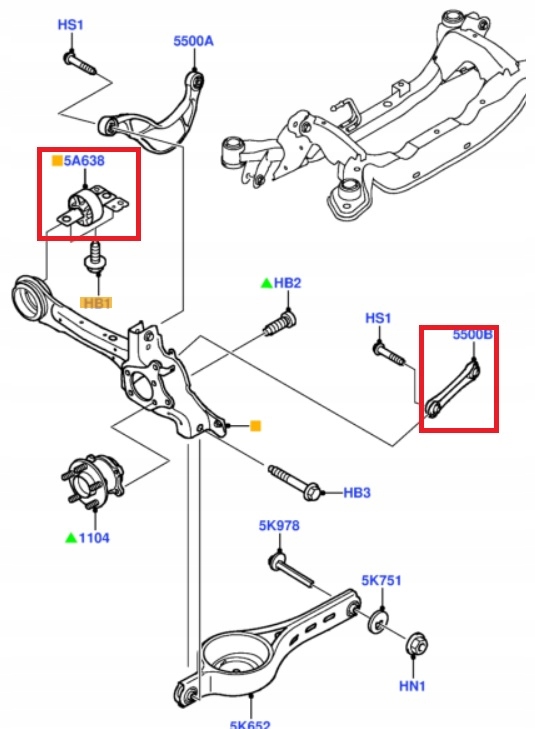 HS1
5500A
5A638
HB1
HB2
HS1
5500B
HB3
1104
5K978
5K751
HN1
5K652