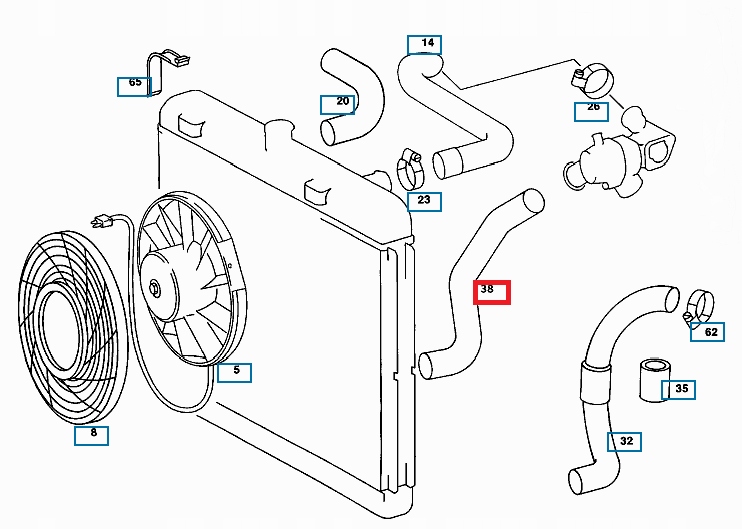 14
65
20
26
23
38
62
5
35
8
32