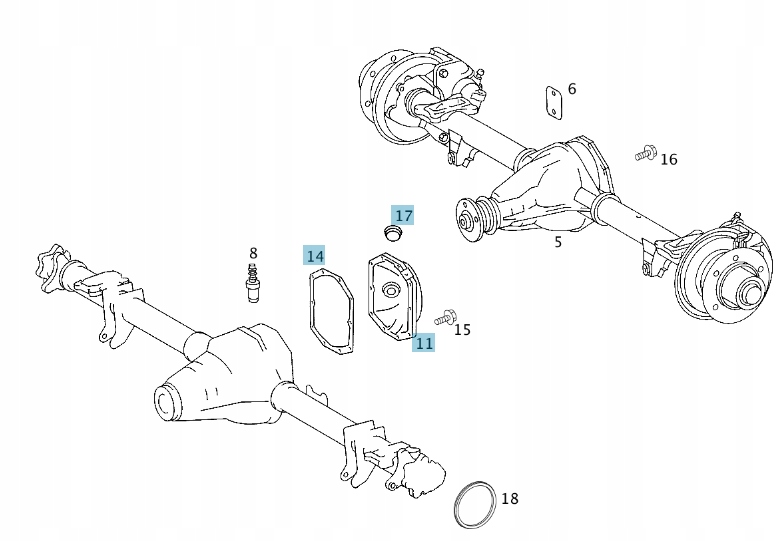 6
16
17
5
8
14
15
11
18