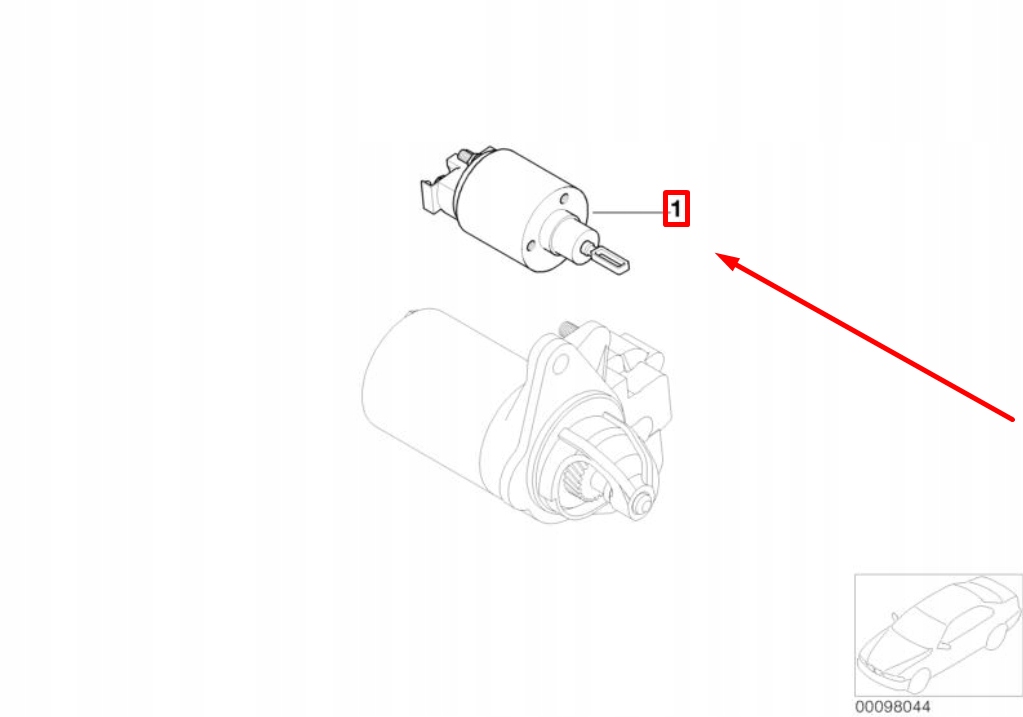 1

00098044