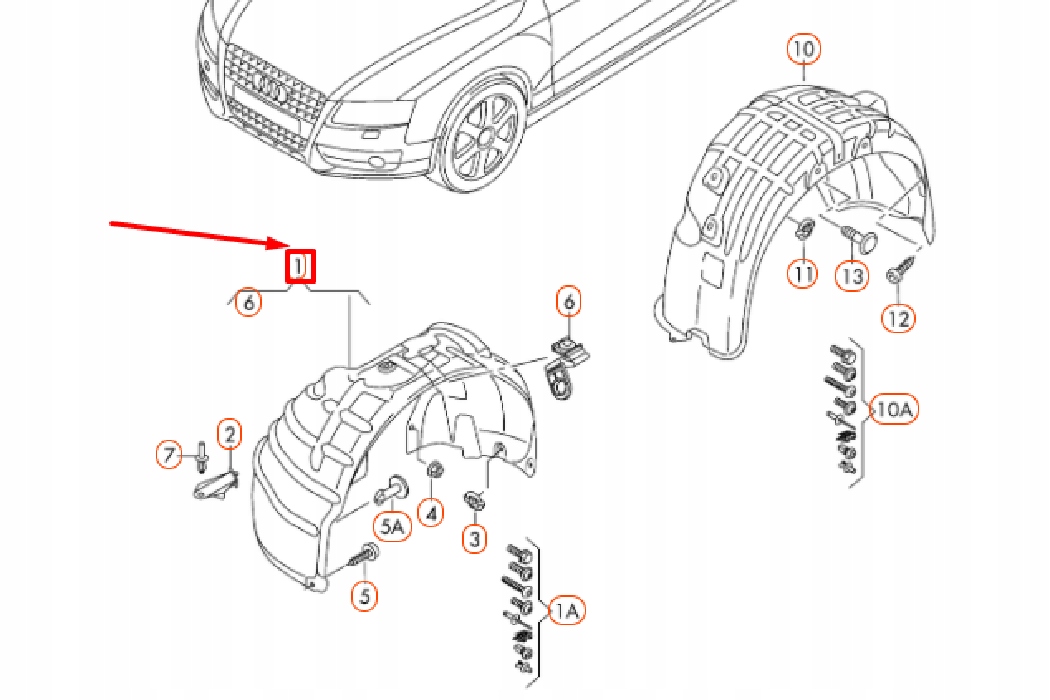 10
1
6
6
11
13
12
10A
7
2
5A
4
3
5
1A