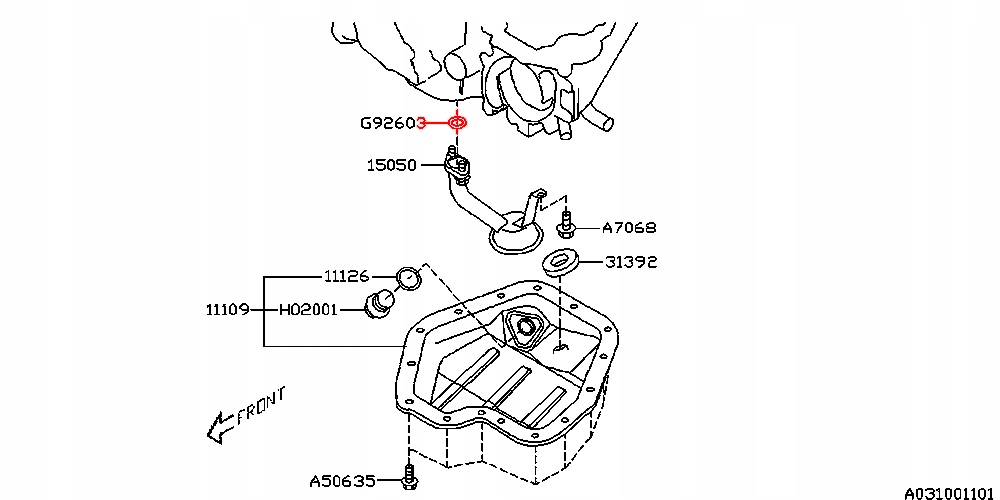 G92603
15050
A7068
31392
11126
11109
H02001
FRONT
A50635
A031001101