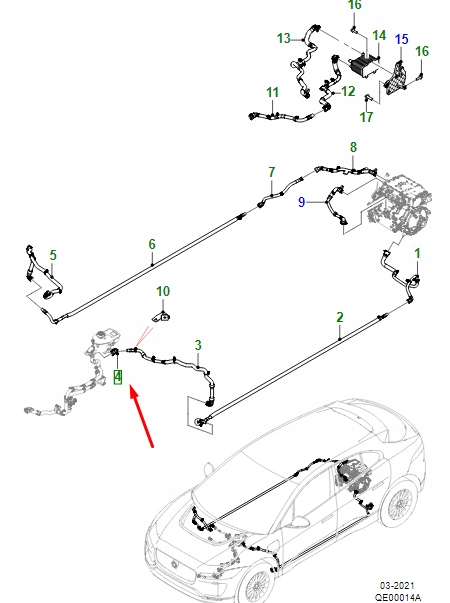 16
13
14
15
16
11
12
17
8
7
9
5
6
1
10
2
3
4
03-2021
QE00014A