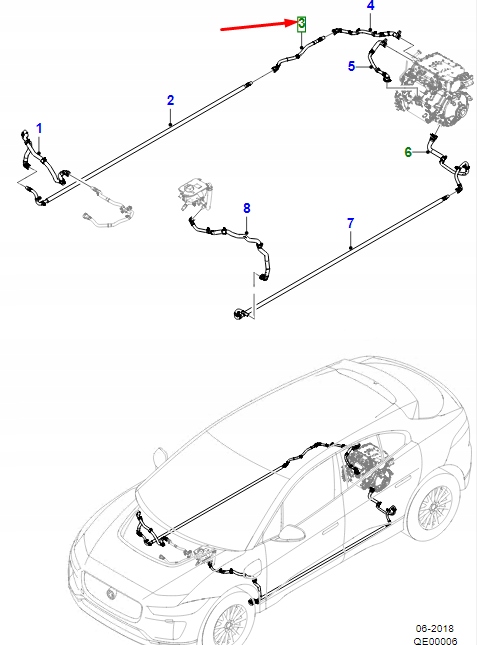 3
4
5
2
1
6
8
7
06-2018
QE00006