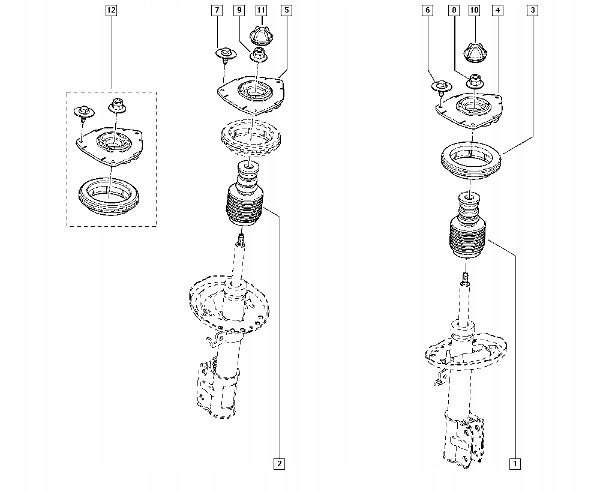 12
7
9
11
5
6
8
10
4
3
2
1