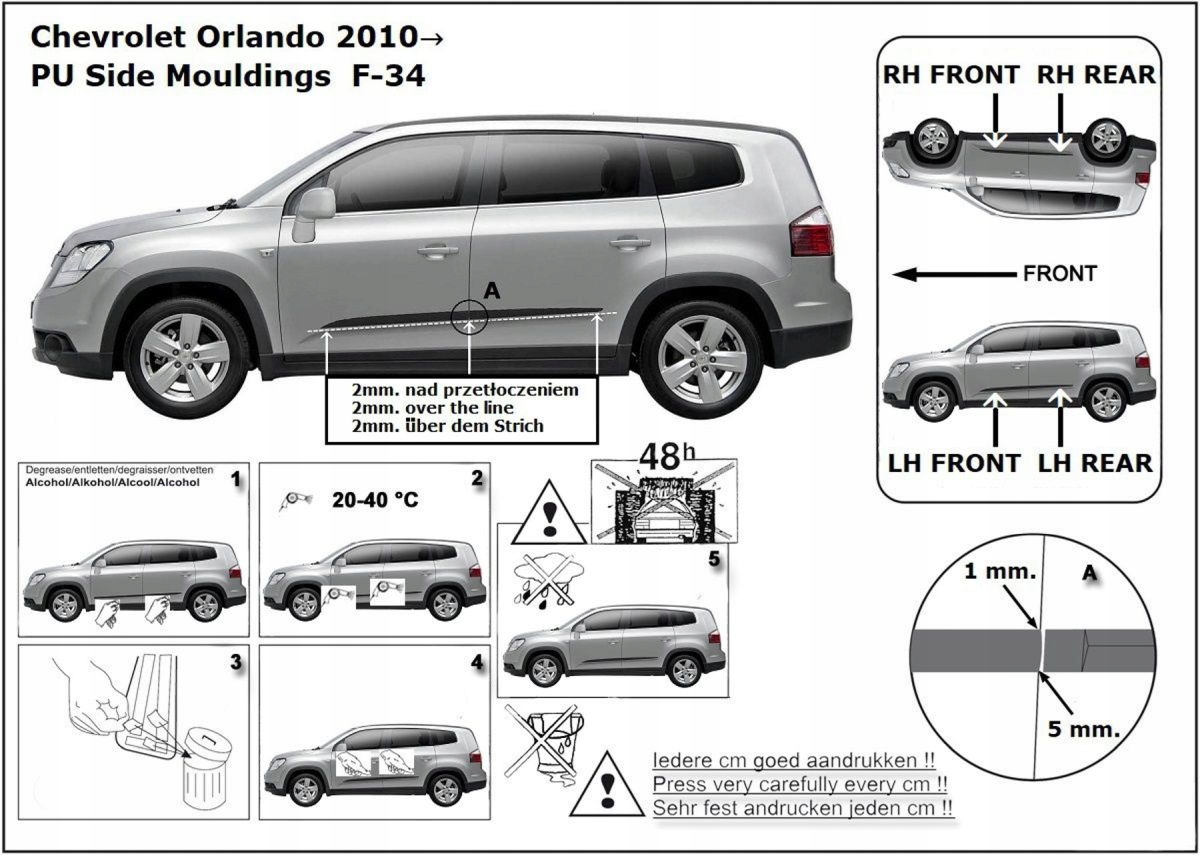 Chevrolet Orlando 2010→
PU Side Mouldings F-34

RH FRONT RH REAR

FRONT

LH FRONT LH REAR

A

2mm. nad przetłoczeniem
2mm. over the line
2mm. über dem Strich

Degrease/entletten/degraisser/ontvetten
Alcohol/Alkohol/Alcool/Alcohol
1

2
20-40 °C

3

4

48h

5

1 mm.
A
5 mm.

Iedere cm goed aandrukken !!
Press very carefully every cm !!
Sehr fest andrucken jeden cm !!