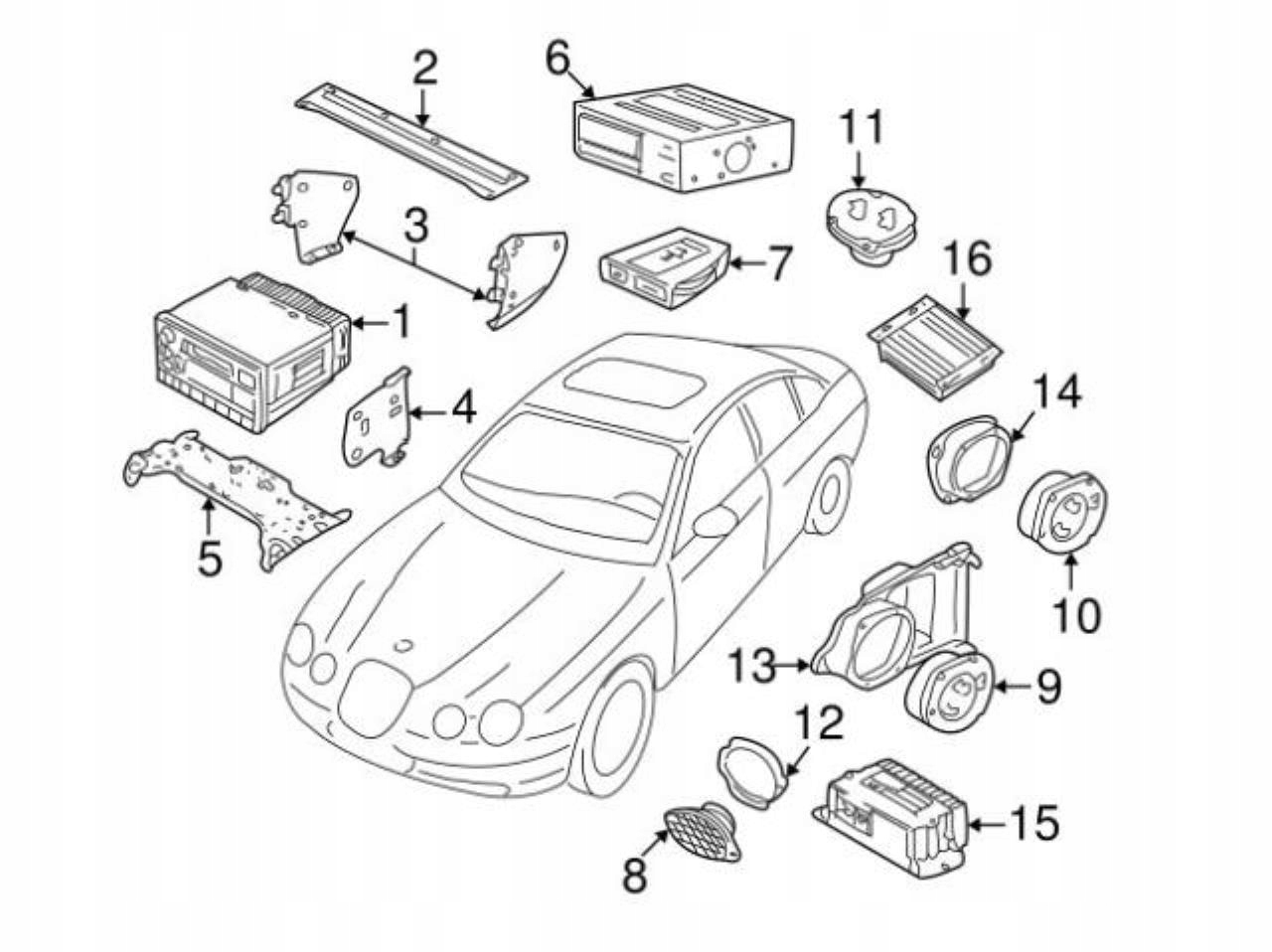 2
6
11
3
7
16
1
4
14
5
10
13
9
12
15
8