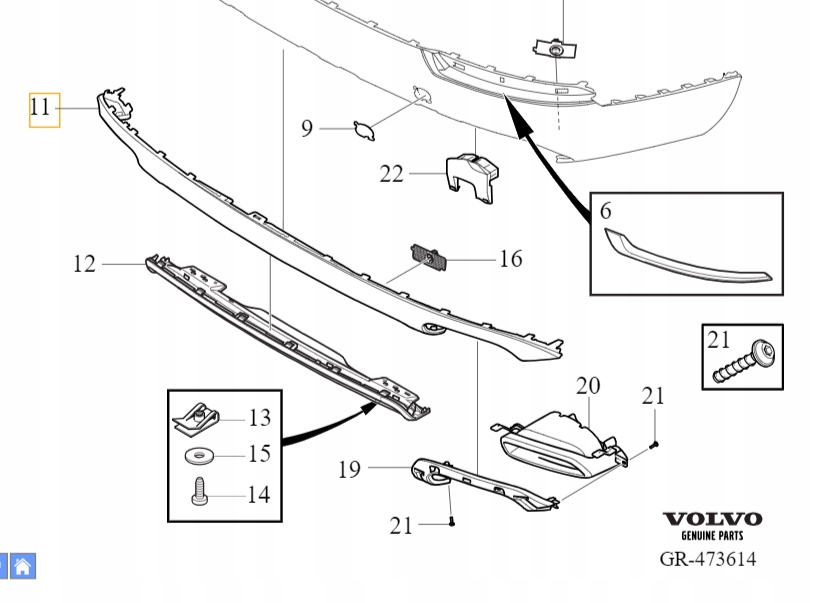 11
9
22
6
12
16
21
20
21
13
15
14
19
21
VOLVO
GENUINE PARTS
GR-473614