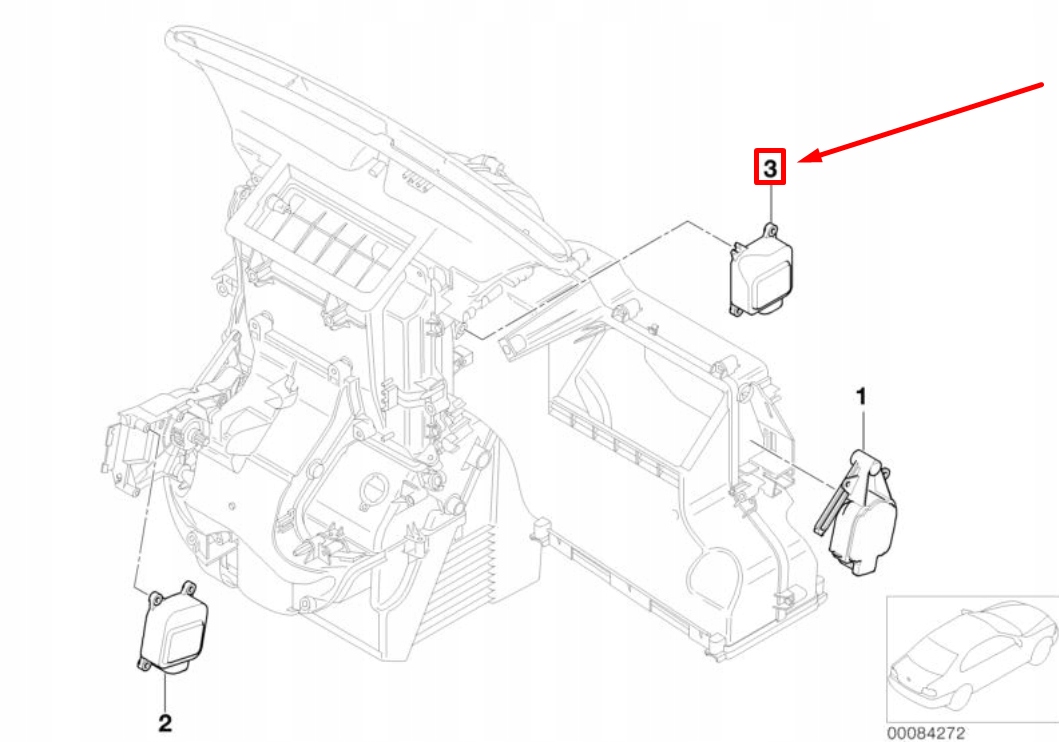 3

1

2

00084272