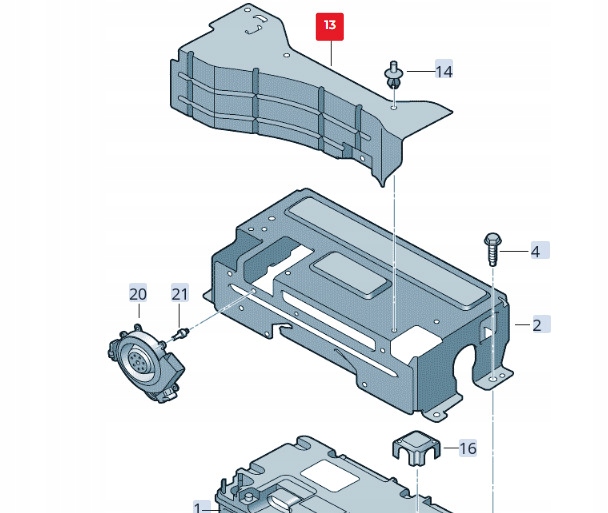 13
14
4
20
21
2
16
1