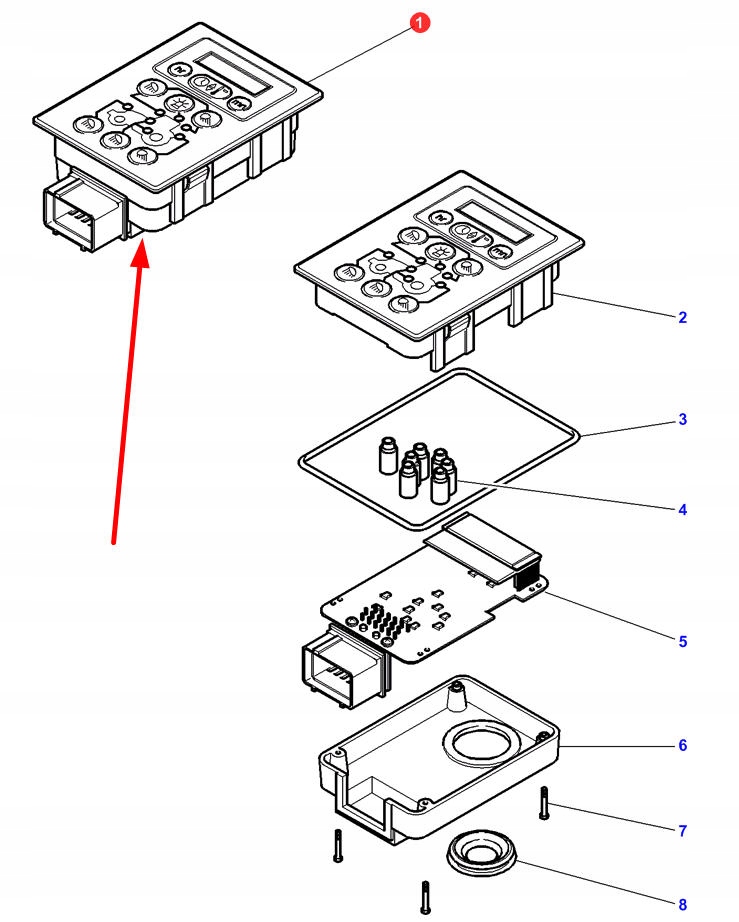 1
2
3
4
5
6
7
8